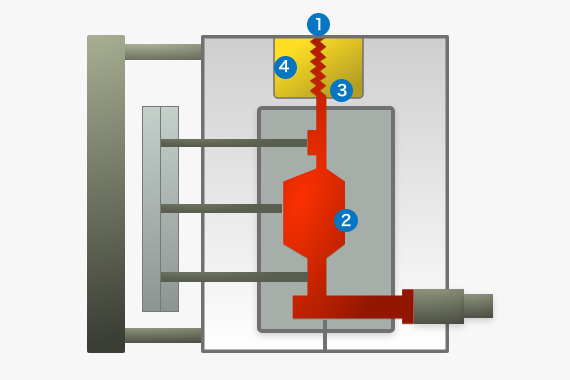 1
4
3
2